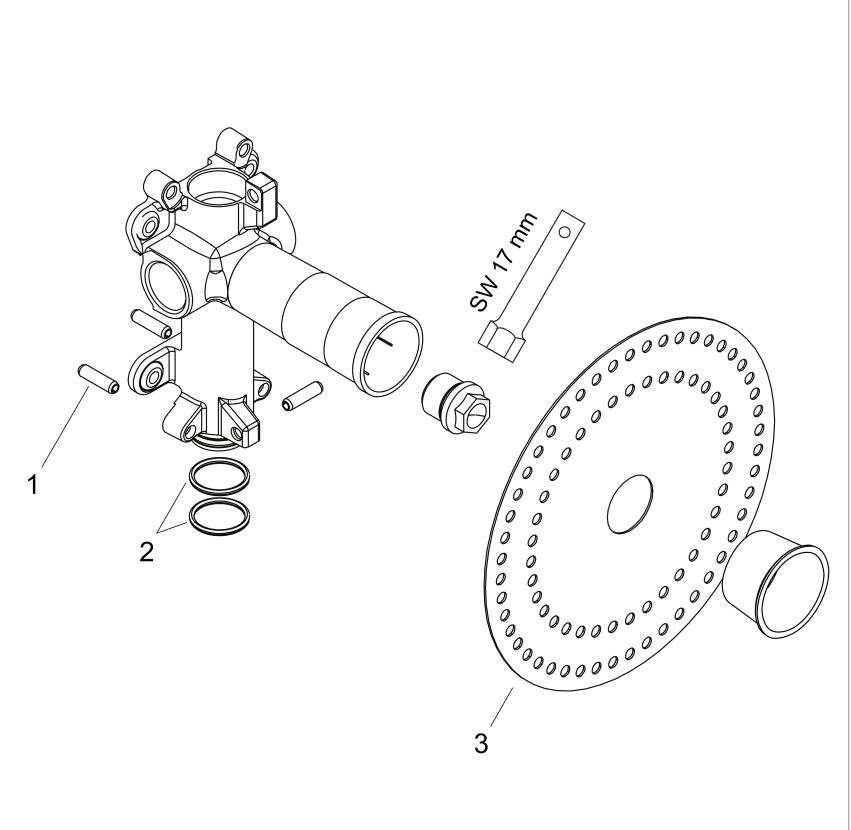 SW 17 mm

1

2

3