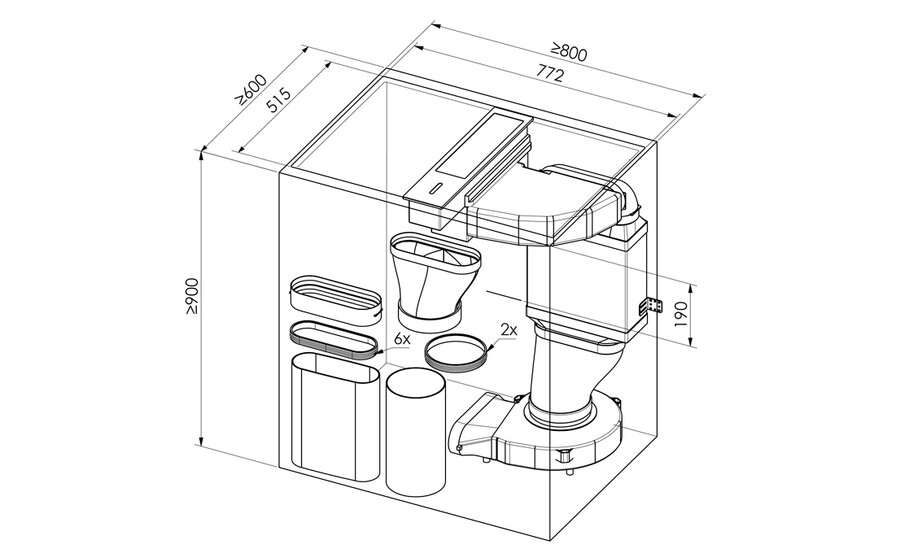 ≥800
772
≥600
515
≥900
190
6x
2x